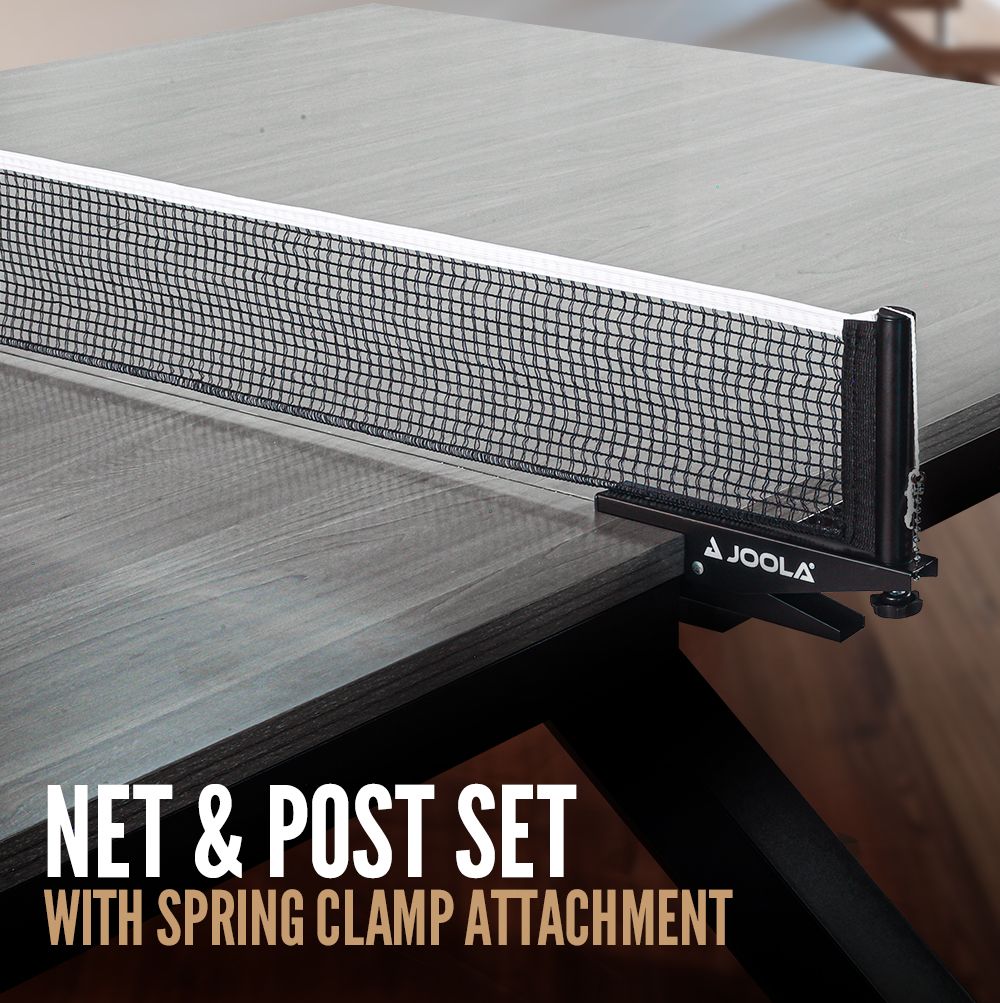 JOOLA

NET & POST SET
WITH SPRING CLAMP ATTACHMENT